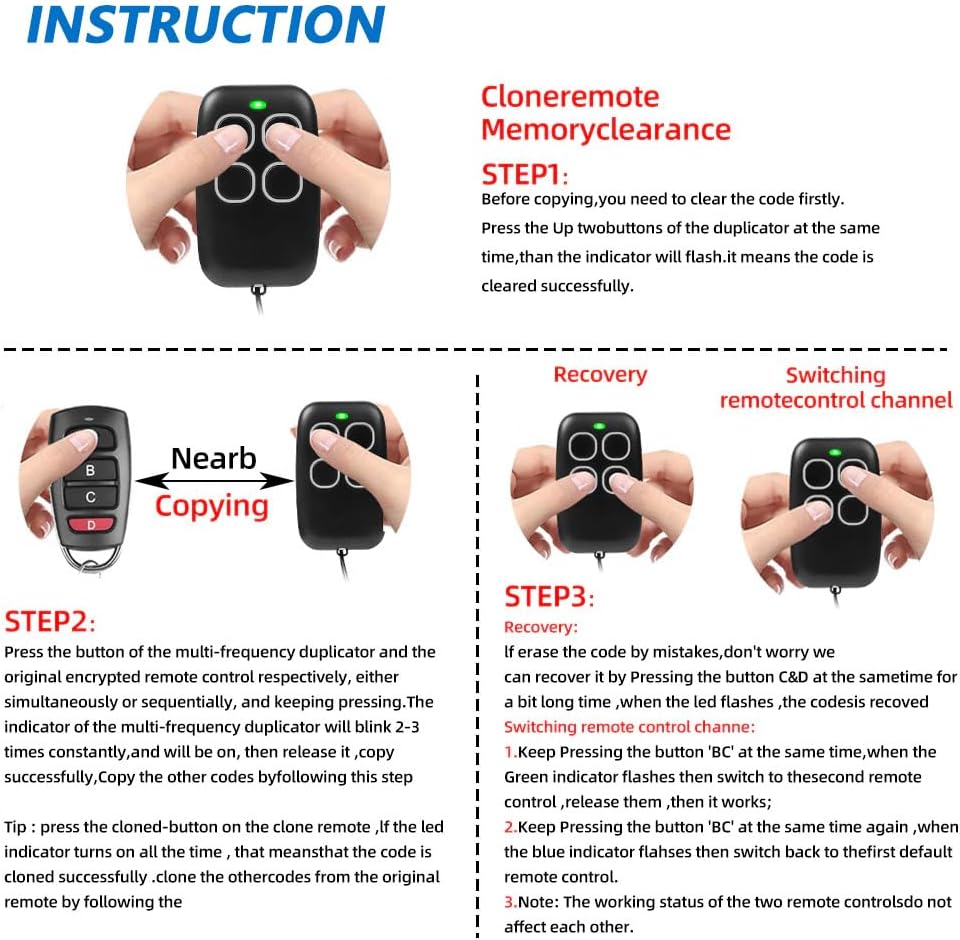 INSTRUCTION

Cloneremote Memoryclearance

STEP1:

Before copying,you need to clear the code firstly. Press the Up twobuttons of the duplicator at the same time,than the indicator will flash.it means the code is cleared successfully.

B
C
D

Nearb
Copying

STEP2:

Press the button of the multi-frequency duplicator and the original encrypted remote control respectively, either simultaneously or sequentially, and keeping pressing.The indicator of the multi-frequency duplicator will blink 2-3 times constantly,and will be on, then release it ,copy successfully,Copy the other codes byfollowing this step

Tip : press the cloned-button on the clone remote ,lf the led indicator turns on all the time , that meansthat the code is cloned successfully .clone the othercodes from the original remote by following the

Recovery

Switching remotecontrol channel

STEP3:

Recovery:

lf erase the code by mistakes,don't worry we can recover it by Pressing the button C&D at the sametime for a bit long time ,when the led flashes ,the codesis recoved

Switching remote control channe:

1.Keep Pressing the button 'BC' at the same time,when the Green indicator flashes then switch to thesecond remote control ,release them ,then it works;

2.Keep Pressing the button 'BC' at the same time again ,when the blue indicator flahses then switch back to thefirst default remote control.

3.Note: The working status of the two remote controlsdo not affect each other.